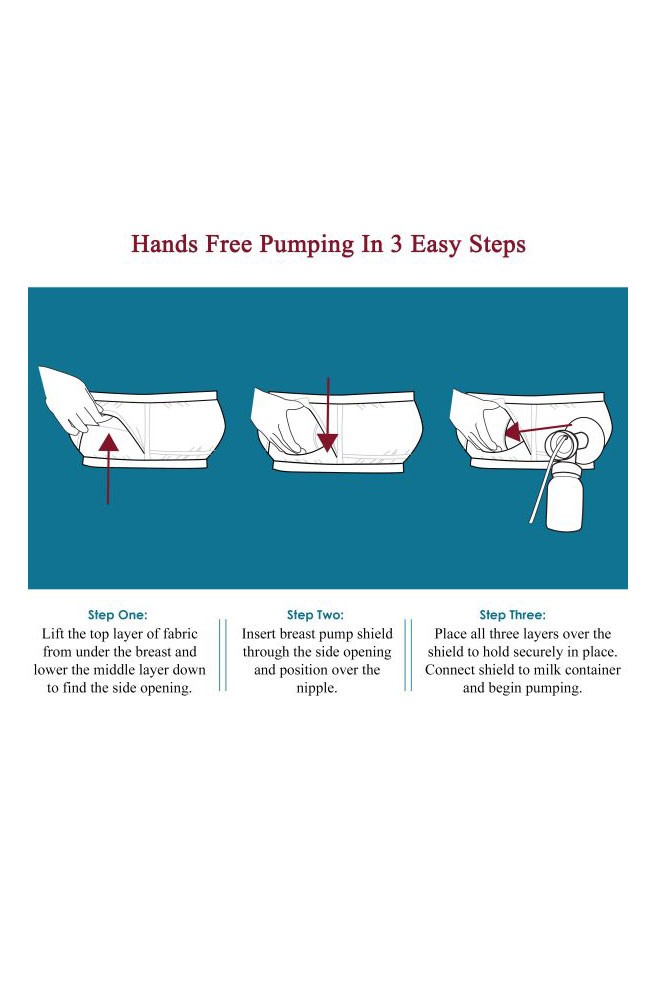 Hands Free Pumping In 3 Easy Steps

Step One:
Lift the top layer of fabric from under the breast and lower the middle layer down to find the side opening.

Step Two:
Insert breast pump shield through the side opening and position over the nipple.

Step Three:
Place all three layers over the shield to hold securely in place. Connect shield to milk container and begin pumping.