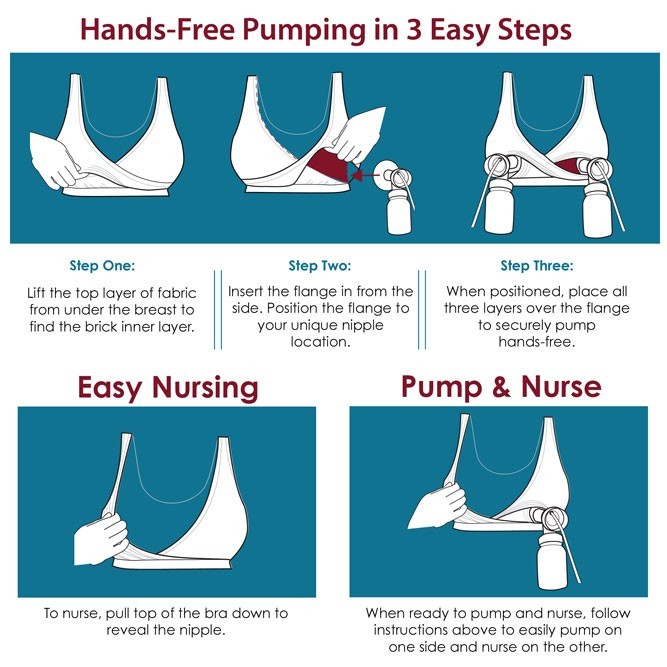 Hands-Free Pumping in 3 Easy Steps

Step One:

Lift the top layer of fabric from under the breast to find the brick inner layer.

Step Two:

Insert the flange in from the side. Position the flange to your unique nipple location.

Step Three:

When positioned, place all three layers over the flange to securely pump hands-free.

Easy Nursing

To nurse, pull top of the bra down to reveal the nipple.

Pump & Nurse

When ready to pump and nurse, follow instructions above to easily pump on one side and nurse on the other.